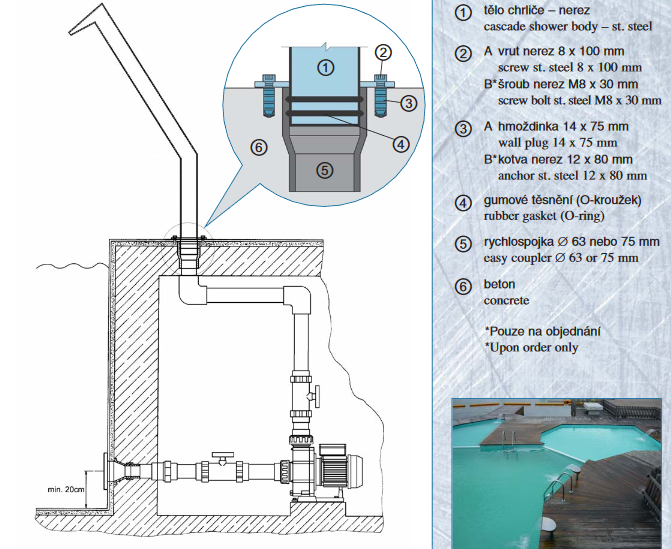 1
2
3
4
5
6

min. 20cm

① tělo chrliče – nerez
cascade shower body – st. steel

② A vrut nerez 8 x 100 mm
screw st. steel 8 x 100 mm
B*šroub nerez M8 x 30 mm
screw bolt st. steel M8 x 30 mm

③ A hmoždinka 14 x 75 mm
wall plug 14 x 75 mm
B*kotva nerez 12 x 80 mm
anchor st. steel 12 x 80 mm

④ gumové těsnění (O-kroužek)
rubber gasket (O-ring)

⑤ rychlospojka ∅ 63 nebo 75 mm
easy coupler ∅ 63 or 75 mm

⑥ beton
concrete

*Pouze na objednání
*Upon order only